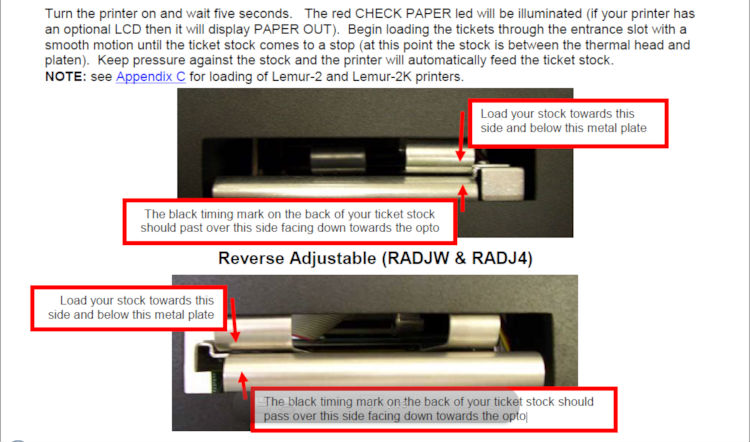 Turn the printer on and wait five seconds. The red CHECK PAPER led will be illuminated (if your printer has an optional LCD then it will display PAPER OUT). Begin loading the tickets through the entrance slot with a smooth motion until the ticket stock comes to a stop (at this point the stock is between the thermal head and platen). Keep pressure against the stock and the printer will automatically feed the ticket stock.
NOTE: see Appendix C for loading of Lemur-2 and Lemur-2K printers.

Load your stock towards this side and below this metal plate

The black timing mark on the back of your ticket stock should past over this side facing down towards the opto

Reverse Adjustable (RADJW & RADJ4)

Load your stock towards this side and below this metal plate

The black timing mark on the back of your ticket stock should pass over this side facing down towards the opto